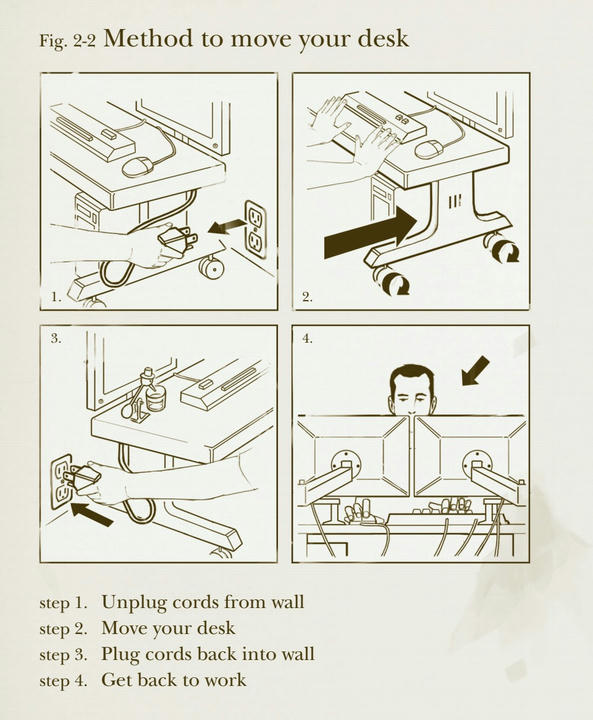 Fig. 2-2 Method to move your desk

1.

2.

3.

4.

step 1. Unplug cords from wall
step 2. Move your desk
step 3. Plug cords back into wall
step 4. Get back to work